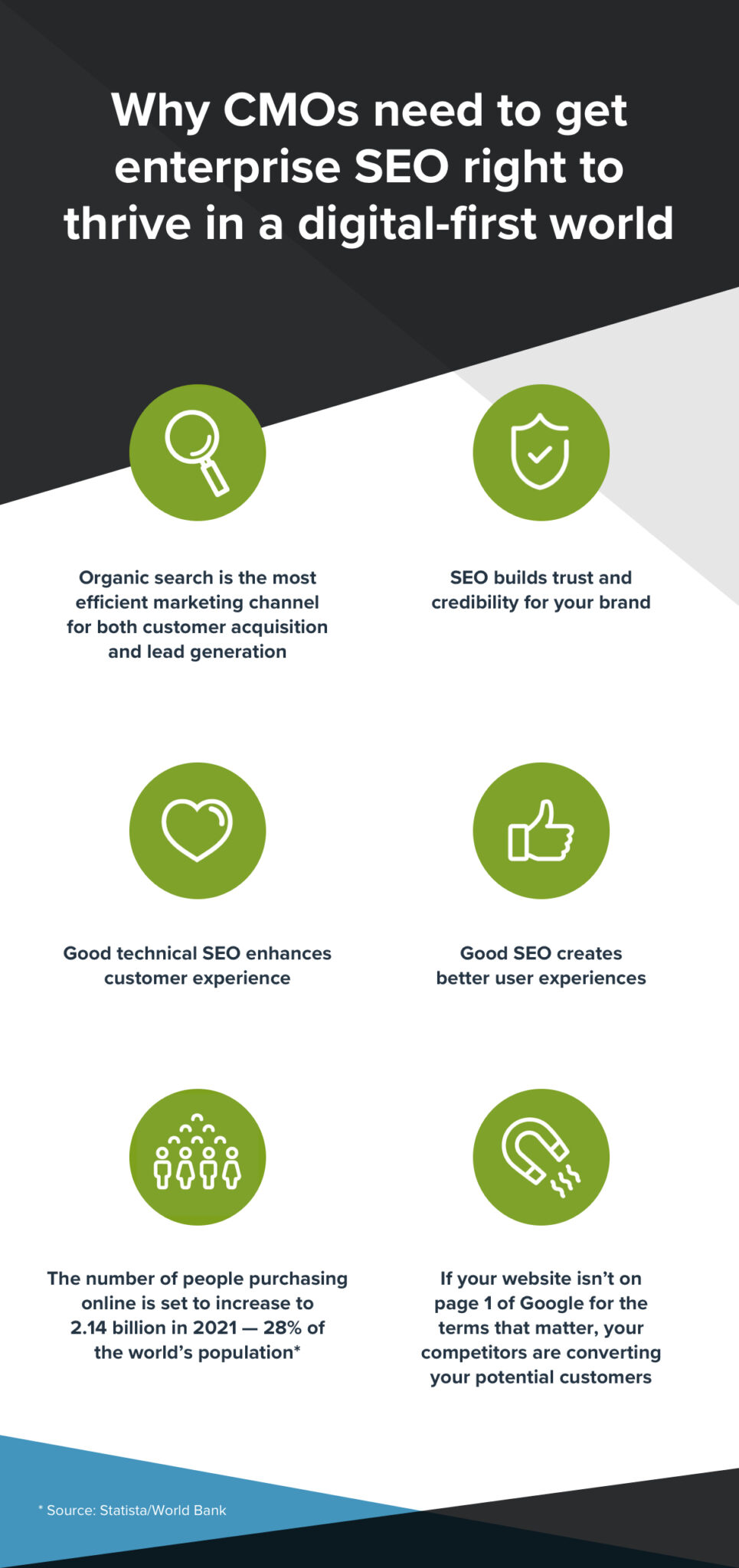 Why CMOs need to get enterprise SEO right to thrive in a digital-first world

Organic search is the most efficient marketing channel for both customer acquisition and lead generation

SEO builds trust and credibility for your brand

Good technical SEO enhances customer experience

Good SEO creates better user experiences

The number of people purchasing online is set to increase to 2.14 billion in 2021 — 28% of the world's population*

If your website isn't on page 1 of Google for the terms that matter, your competitors are converting your potential customers

* Source: Statista/World Bank